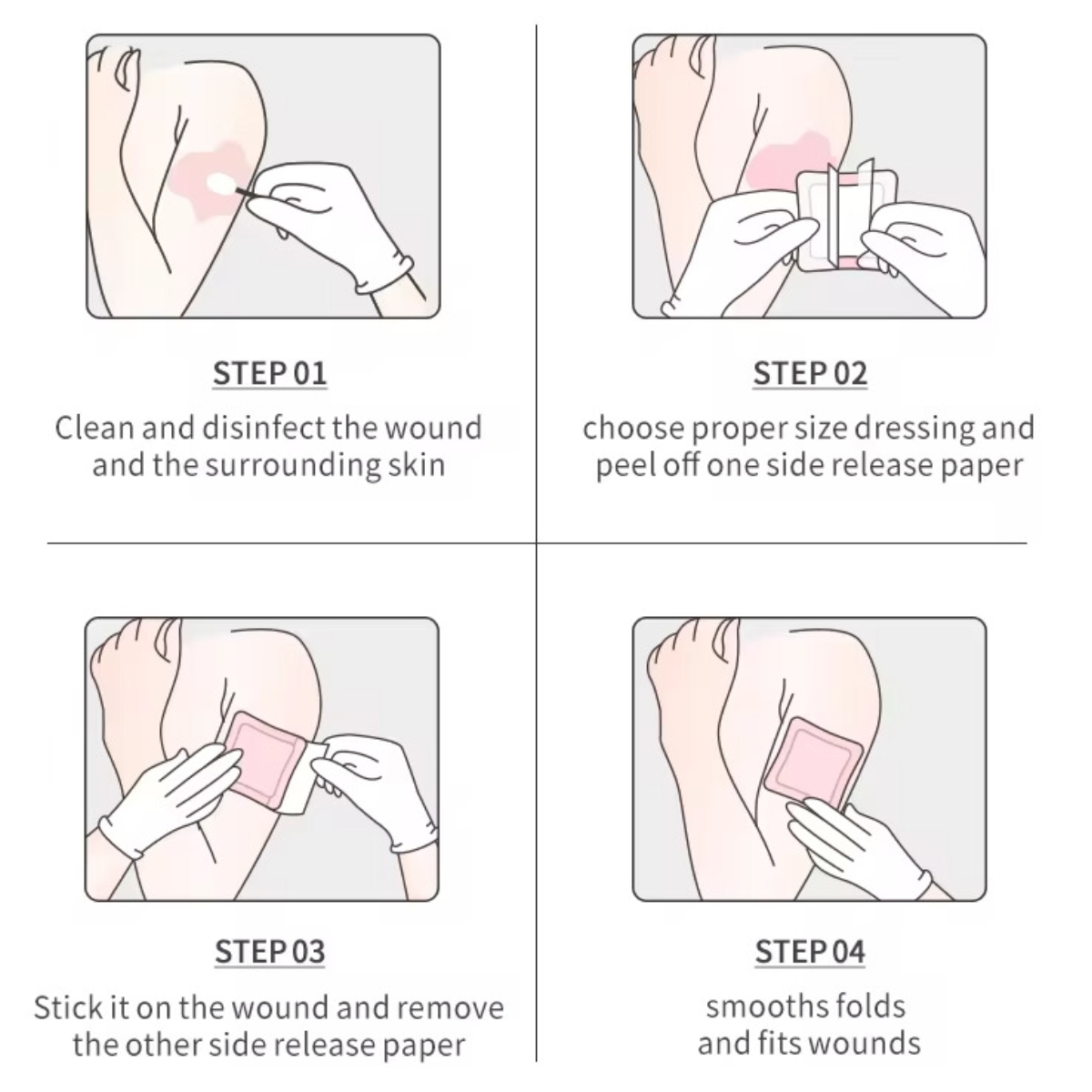 STEP 01

Clean and disinfect the wound and the surrounding skin

STEP 02

choose proper size dressing and peel off one side release paper

STEP 03

Stick it on the wound and remove the other side release paper

STEP 04

smooths folds and fits wounds